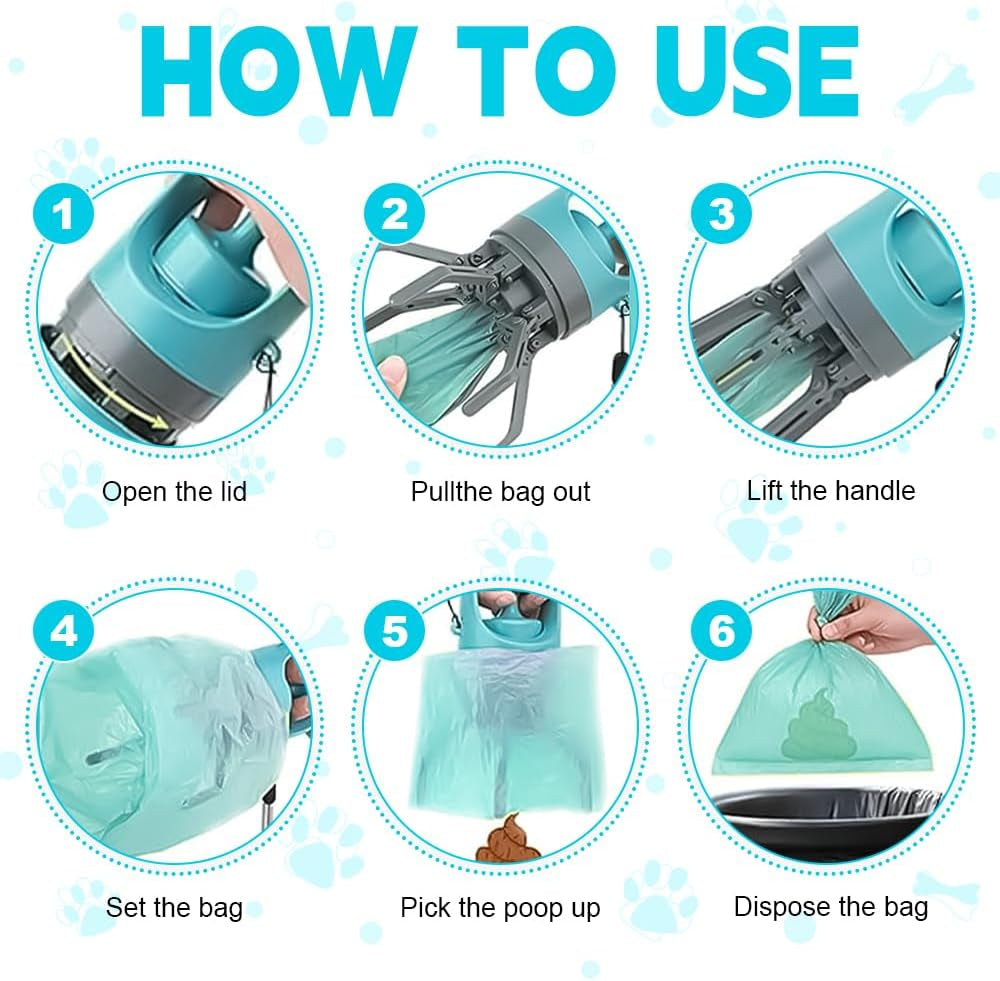 HOW TO USE

1
Open the lid

2
Pullthe bag out

3
Lift the handle

4
Set the bag

5
Pick the poop up

6
Dispose the bag